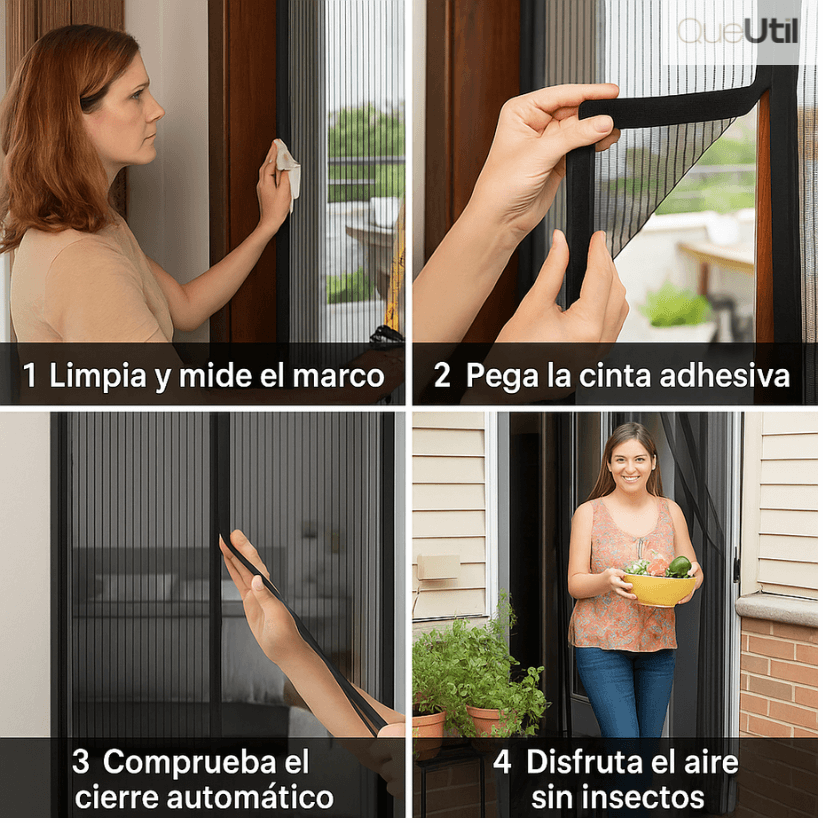 QueUtil

1 Limpia y mide el marco

2 Pega la cinta adhesiva

3 Comprueba el cierre automático

4 Disfruta el aire sin insectos