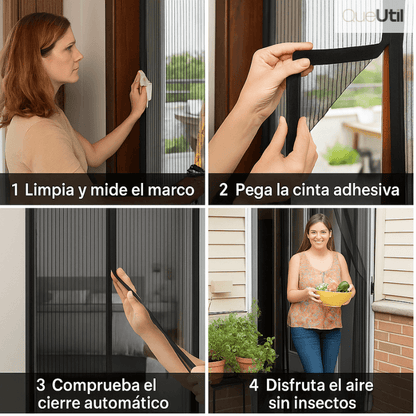 QueUtil

1 Limpia y mide el marco

2 Pega la cinta adhesiva

3 Comprueba el cierre automático

4 Disfruta el aire sin insectos