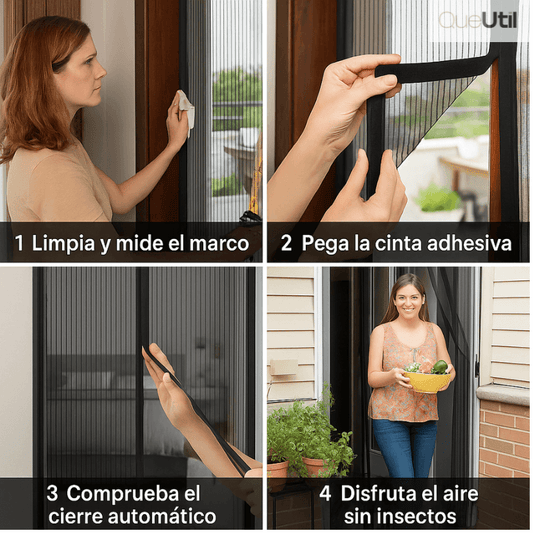 QueUtil

1 Limpia y mide el marco

2 Pega la cinta adhesiva

3 Comprueba el cierre automático

4 Disfruta el aire sin insectos